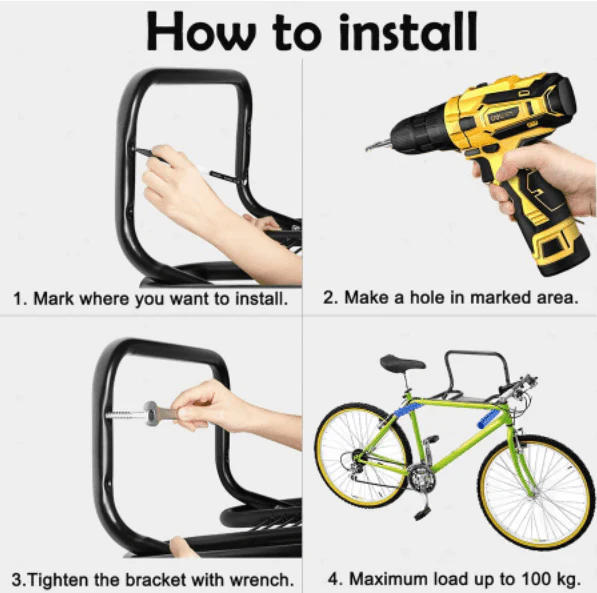 How to install

1. Mark where you want to install.

2. Make a hole in marked area.

3.Tighten the bracket with wrench.

4. Maximum load up to 100 kg.